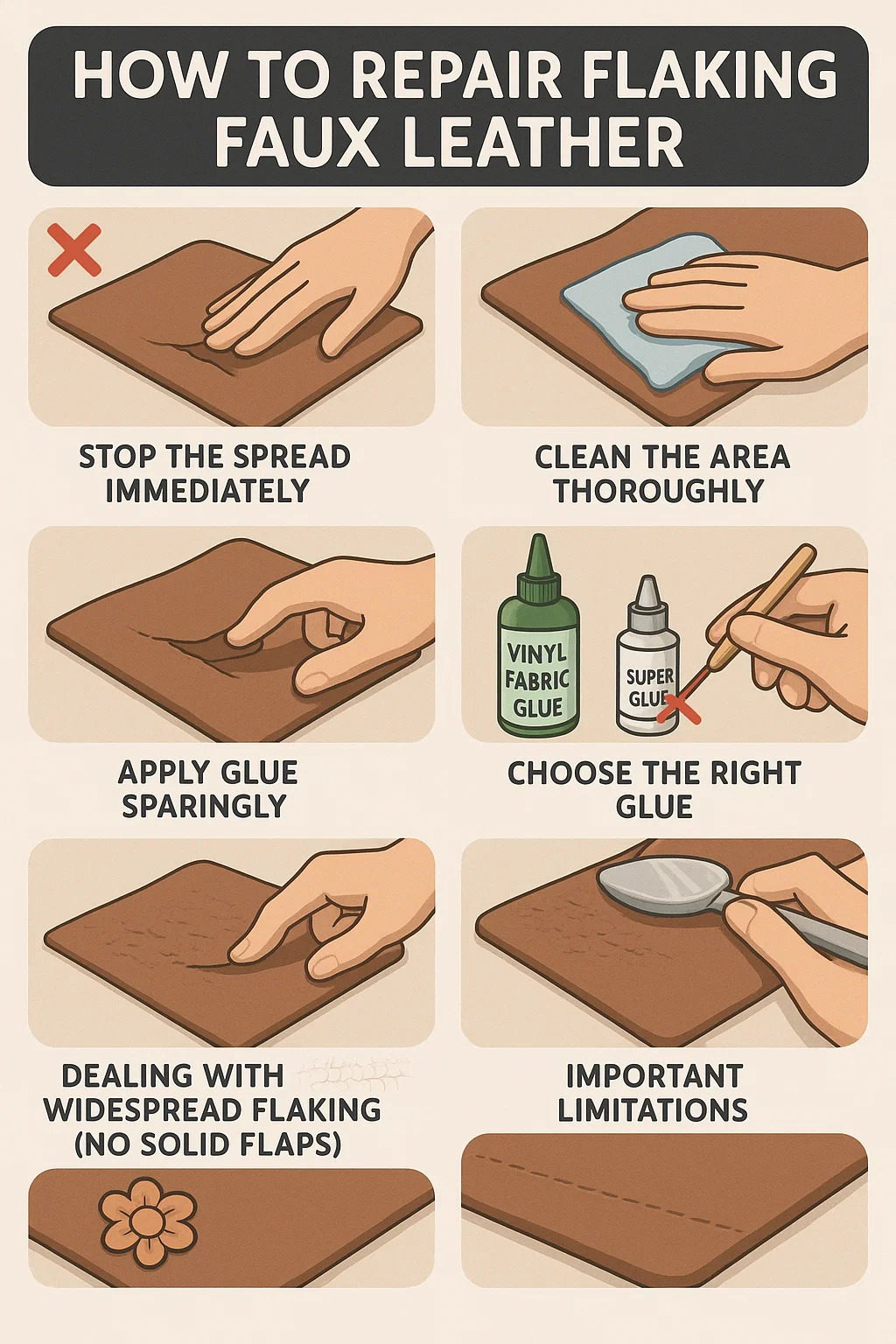 HOW TO REPAIR FLAKING FAUX LEATHER

STOP THE SPREAD IMMEDIATELY

CLEAN THE AREA THOROUGHLY

APPLY GLUE SPARINGLY

VINYL FABRIC GLUE

SUPER GLUE

CHOOSE THE RIGHT GLUE

DEALING WITH WIDESPREAD FLAKING (NO SOLID FLAPS)

IMPORTANT LIMITATIONS